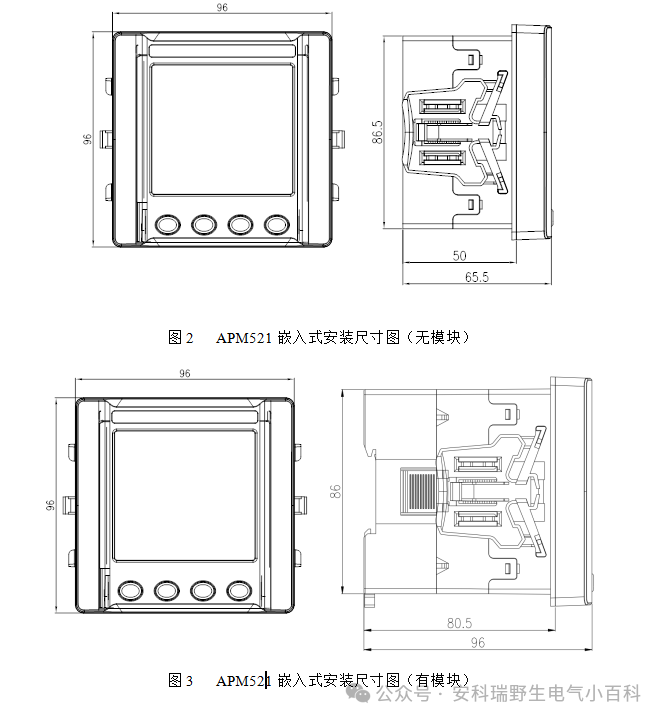 96

96

86.5

50

65.5

图 2　APM521 嵌入式安装尺寸图（无模块）

96

96

86

80.5

96

图 3　APM521 嵌入式安装尺寸图（有模块）

公众号 · 安科瑞野生电气小百科